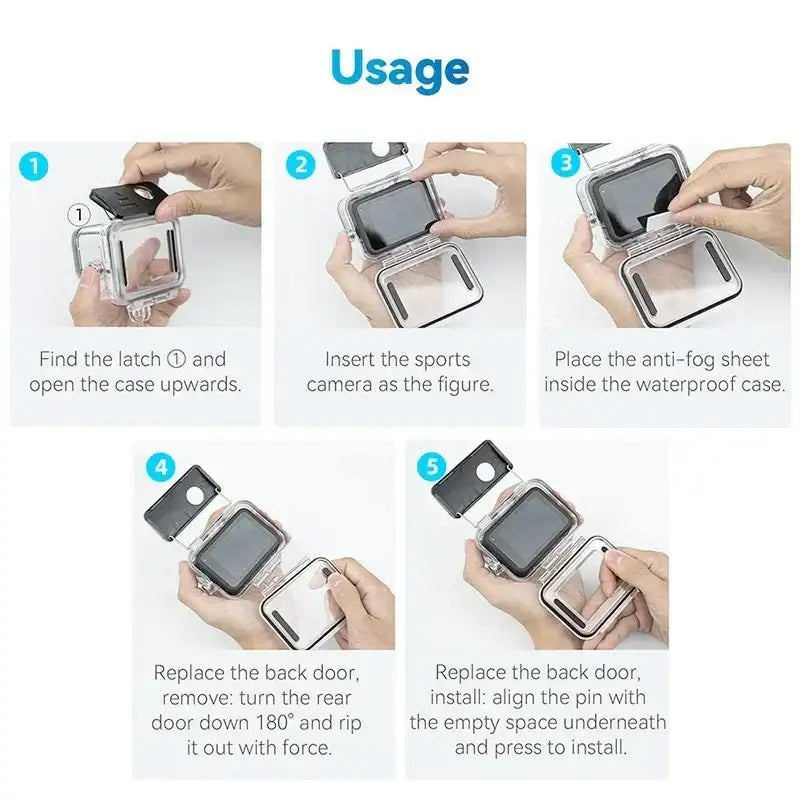 Usage

1

①

Find the latch ① and open the case upwards.

2

Insert the sports camera as the figure.

3

Place the anti-fog sheet inside the waterproof case.

4

Replace the back door, remove: turn the rear door down 180° and rip it out with force.

5

Replace the back door, install: align the pin with the empty space underneath and press to install.