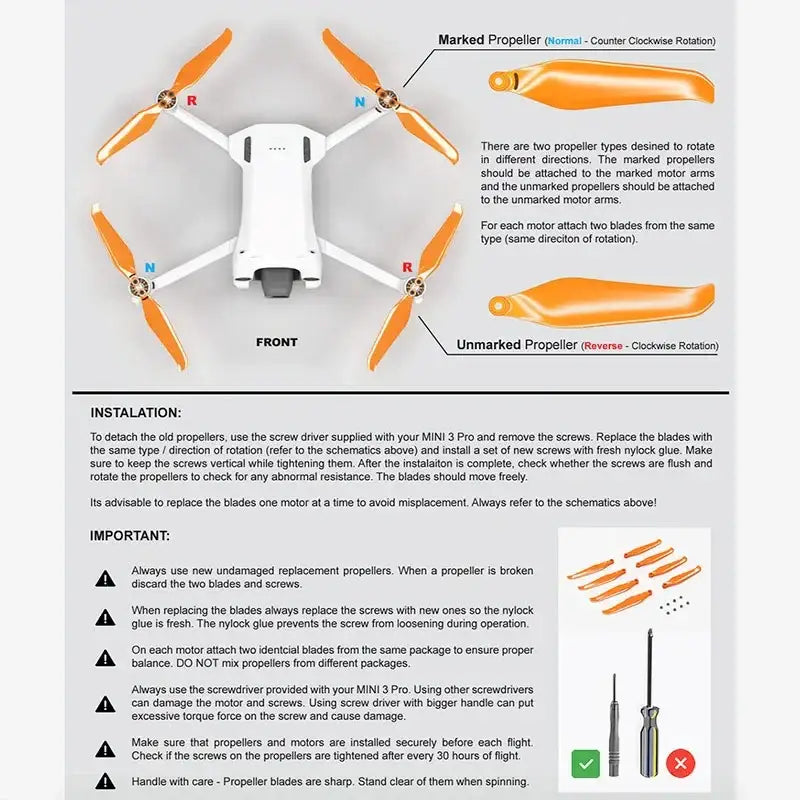 R

N

N

R

FRONT

Marked Propeller (Normal - Counter Clockwise Rotation)

There are two propeller types desined to rotate in different directions. The marked propellers should be attached to the marked motor arms and the unmarked propellers should be attached to the unmarked motor arms.

For each motor attach two blades from the same type (same direciton of rotation).

Unmarked Propeller (Reverse - Clockwise Rotation)

INSTALATION:

To detach the old propellers, use the screw driver supplied with your MINI 3 Pro and remove the screws. Replace the blades with the same type / direction of rotation (refer to the schematics above) and install a set of new screws with fresh nylock glue. Make sure to keep the screws vertical while tightening them. After the instalaiton is complete, check whether the screws are flush and rotate the propellers to check for any abnormal resistance. The blades should move freely.

Its advisable to replace the blades one motor at a time to avoid misplacement. Always refer to the schematics above!

IMPORTANT:

Always use new undamaged replacement propellers. When a propeller is broken discard the two blades and screws.

When replacing the blades always replace the screws with new ones so the nylock glue is fresh. The nylock glue prevents the screw from loosening during operation.

On each motor attach two identcial blades from the same package to ensure proper balance. DO NOT mix propellers from different packages.

Always use the screwdriver provided with your MINI 3 Pro. Using other screwdrivers can damage the motor and screws. Using screw driver with bigger handle can put excessive torque force on the screw and cause damage.

Make sure that propellers and motors are installed securely before each flight. Check if the screws on the propellers are tightened after every 30 hours of flight.

Handle with care - Propeller blades are sharp. Stand clear of them when spinning.