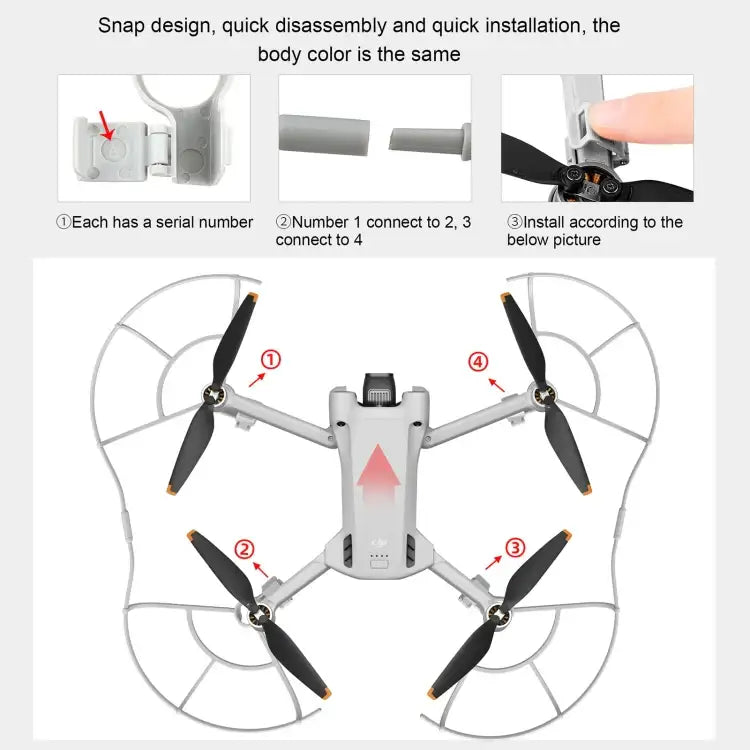 Snap design, quick disassembly and quick installation, the body color is the same

①Each has a serial number

②Number 1 connect to 2, 3 connect to 4

③Install according to the below picture

①

④

②

③