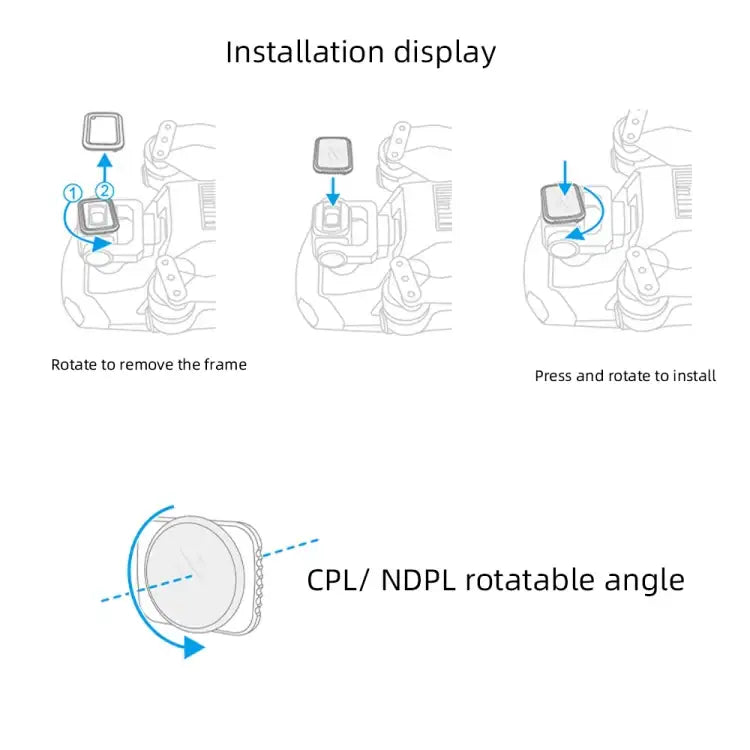 Installation display

①
②

Rotate to remove the frame

Press and rotate to install

CPL/ NDPL rotatable angle