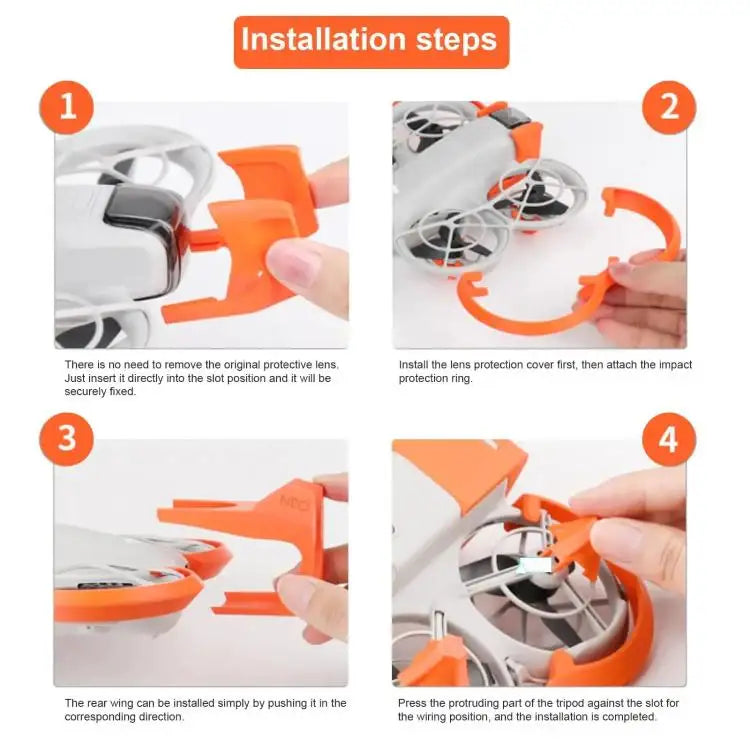 Installation steps

1

There is no need to remove the original protective lens. Just insert it directly into the slot position and it will be securely fixed.

2

Install the lens protection cover first, then attach the impact protection ring.

3

NEO

The rear wing can be installed simply by pushing it in the corresponding direction.

4

Press the protruding part of the tripod against the slot for the wiring position, and the installation is completed.