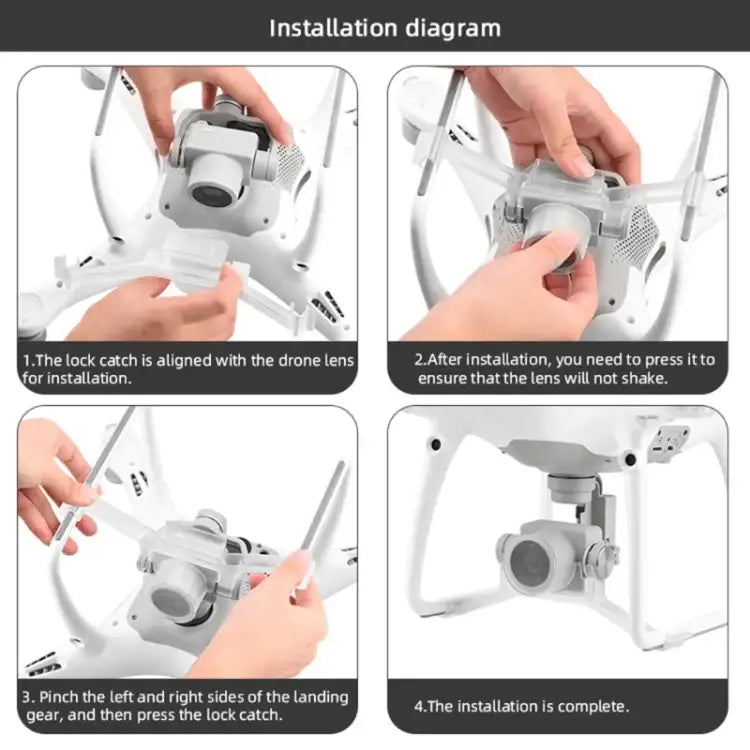 Installation diagram

1.The lock catch is aligned with the drone lens for installation.

2.After installation, you need to press it to ensure that the lens will not shake.

3. Pinch the left and right sides of the landing gear, and then press the lock catch.

4.The installation is complete.