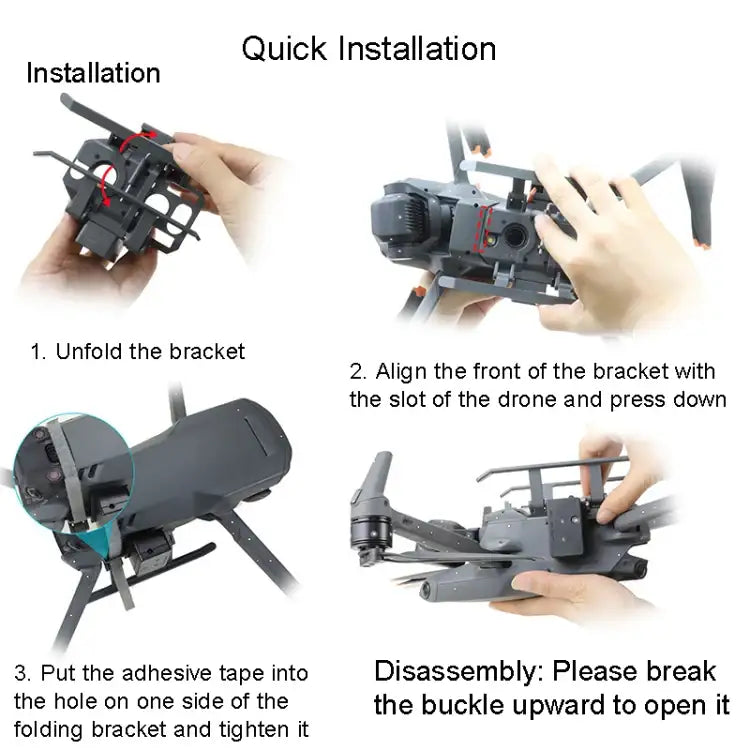 Quick Installation

Installation

1. Unfold the bracket

2. Align the front of the bracket with the slot of the drone and press down

3. Put the adhesive tape into the hole on one side of the folding bracket and tighten it

Disassembly: Please break the buckle upward to open it