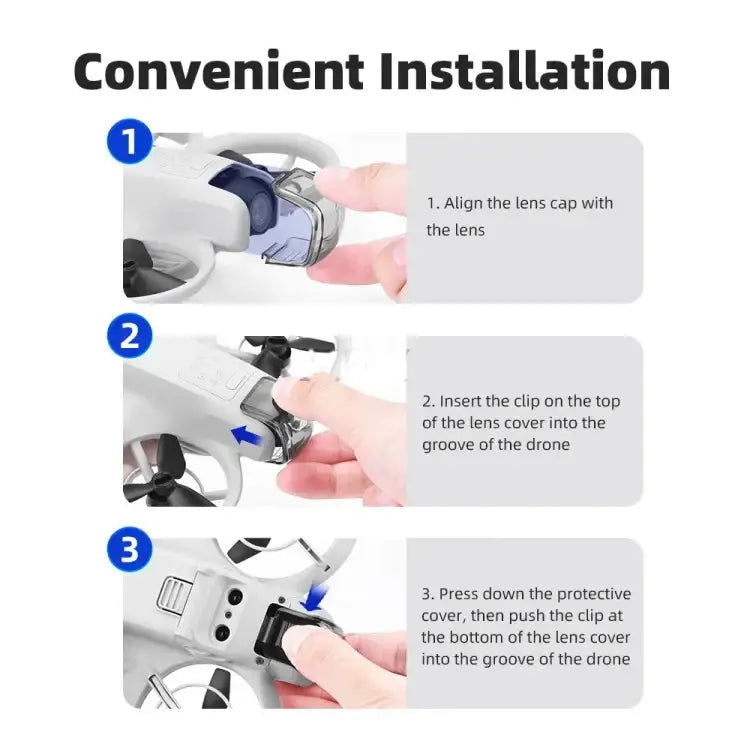 Convenient Installation

1

1. Align the lens cap with the lens

2

2. Insert the clip on the top of the lens cover into the groove of the drone

3

3. Press down the protective cover, then push the clip at the bottom of the lens cover into the groove of the drone