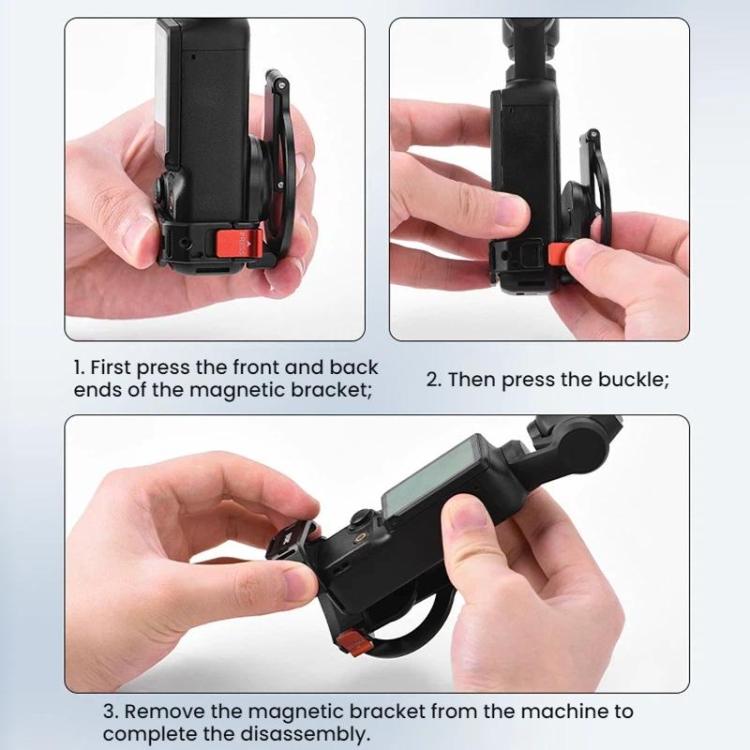 PRESS

1. First press the front and back ends of the magnetic bracket;

2. Then press the buckle;

3. Remove the magnetic bracket from the machine to complete the disassembly.