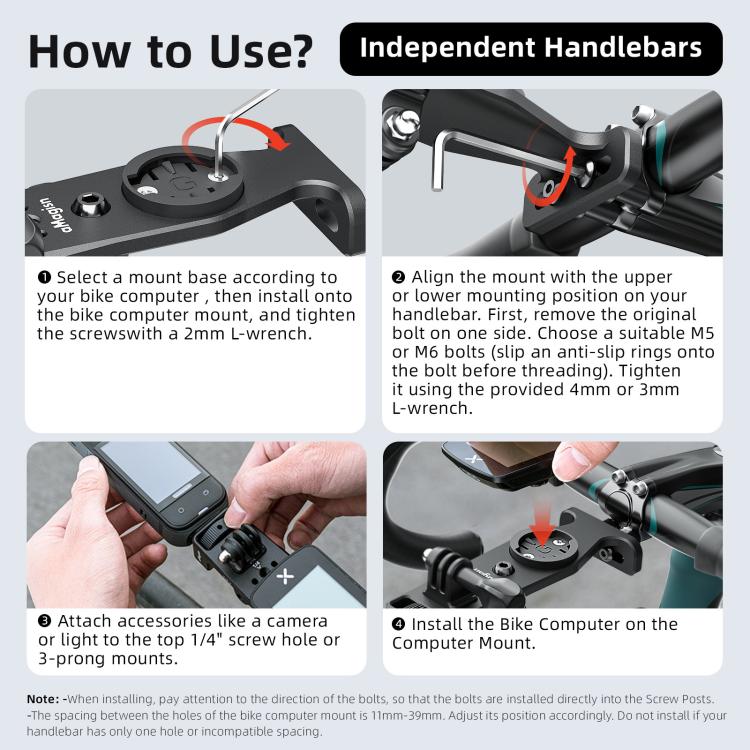 How to Use?

Independent Handlebars

aMagisn

❶ Select a mount base according to your bike computer , then install onto the bike computer mount, and tighten the screwswith a 2mm L-wrench.

❷ Align the mount with the upper or lower mounting position on your handlebar. First, remove the original bolt on one side. Choose a suitable M5 or M6 bolts (slip an anti-slip rings onto the bolt before threading). Tighten it using the provided 4mm or 3mm L-wrench.

❸ Attach accessories like a camera or light to the top 1/4" screw hole or 3-prong mounts.

❹ Install the Bike Computer on the Computer Mount.

Note: -When installing, pay attention to the direction of the bolts, so that the bolts are installed directly into the Screw Posts.
-The spacing between the holes of the bike computer mount is 11mm-39mm. Adjust its position accordingly. Do not install if your handlebar has only one hole or incompatible spacing.